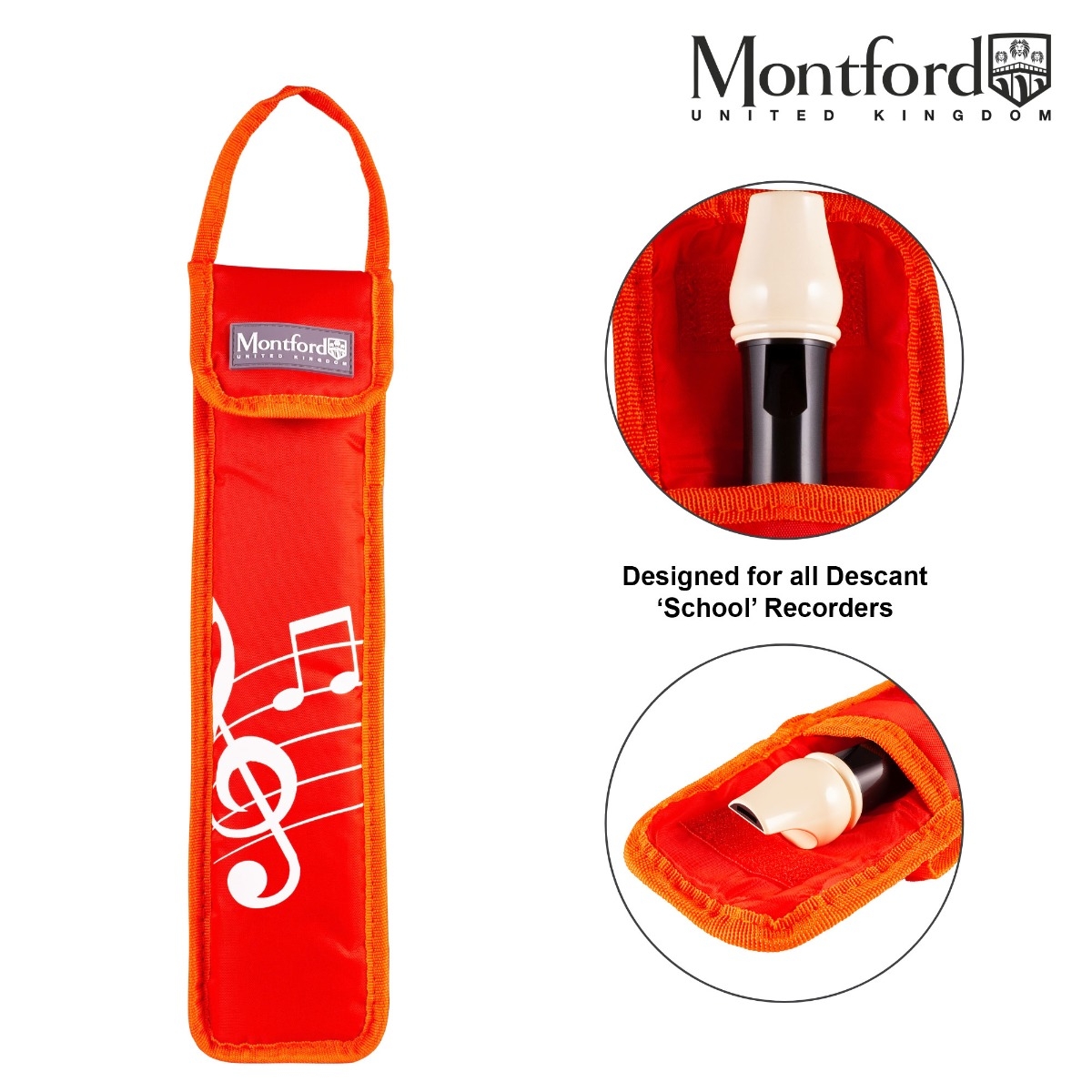 Montford
UNITED KINGDOM

Montford
UNITED KINGDOM

Designed for all Descant 'School' Recorders